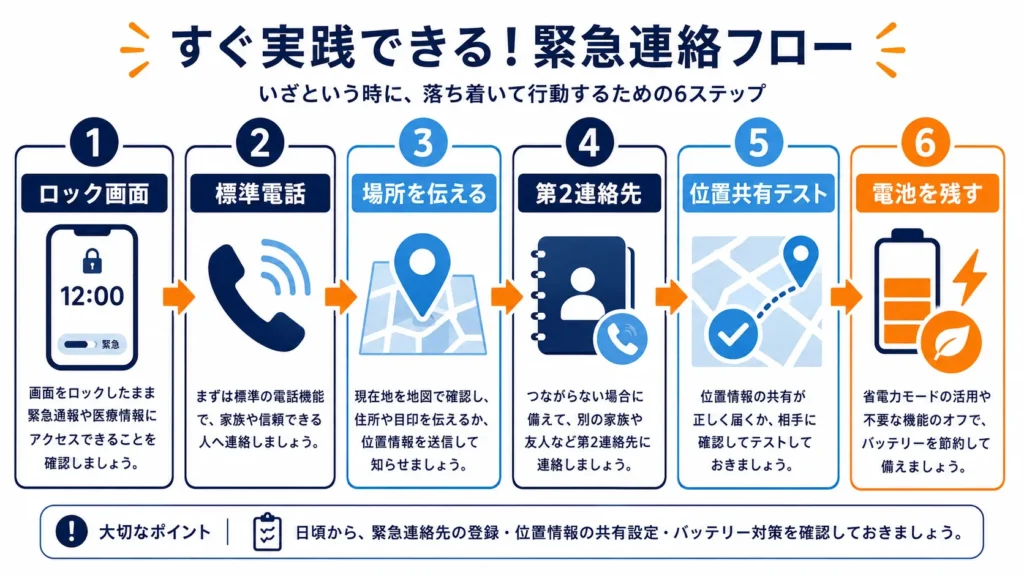 すぐ実践できる！緊急連絡フロー

いざという時に、落ち着いて行動するための6ステップ

1
ロック画面
12:00
緊急
画面をロックしたまま緊急通報や医療情報にアクセスできることを確認しましょう。

2
標準電話
まずは標準の電話機能で、家族や信頼できる人へ連絡しましょう。

3
場所を伝える
現在地を地図で確認し、住所や目印を伝えるか、位置情報を送信して知らせましょう。

4
第2連絡先
つながらない場合に備えて、別の家族や友人など第2連絡先に連絡しましょう。

5
位置共有テスト
位置情報の共有が正しく届くか、相手に確認してテストしておきましょう。

6
電池を残す
省電力モードの活用や不要な機能のオフで、バッテリーを節約して備えましょう。

大切なポイント
日頃から、緊急連絡先の登録・位置情報の共有設定・バッテリー対策を確認しておきましょう。